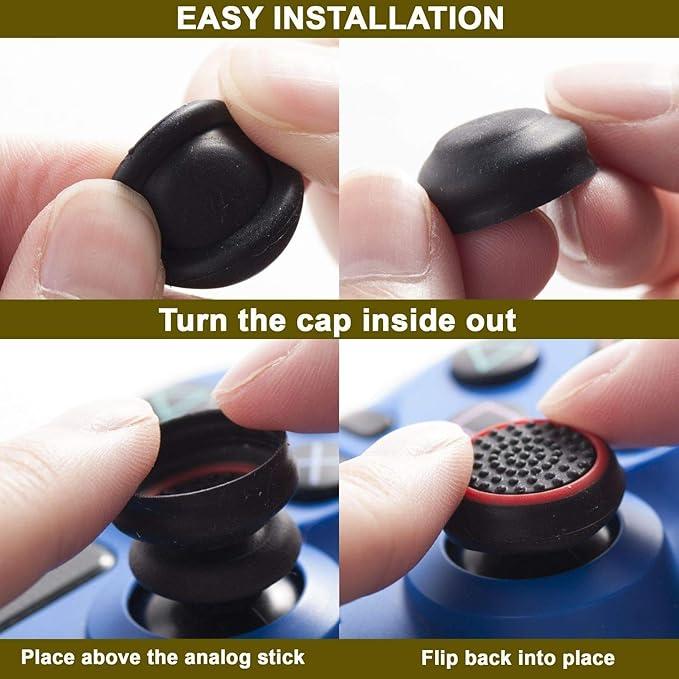 EASY INSTALLATION

Turn the cap inside out

Place above the analog stick

Flip back into place